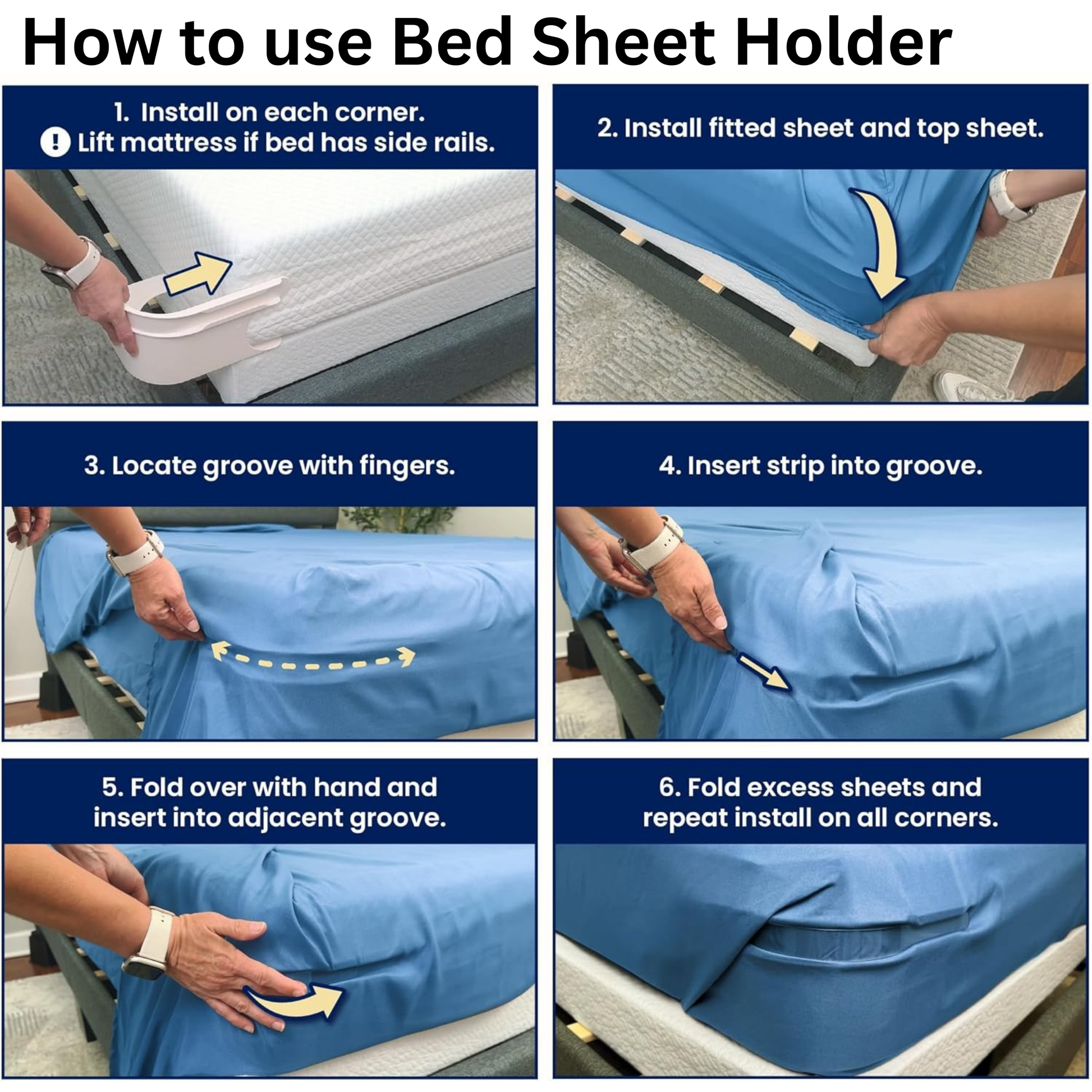 How to use Bed Sheet Holder

1. Install on each corner.
! Lift mattress if bed has side rails.

2. Install fitted sheet and top sheet.

3. Locate groove with fingers.

4. Insert strip into groove.

5. Fold over with hand and insert into adjacent groove.

6. Fold excess sheets and repeat install on all corners.