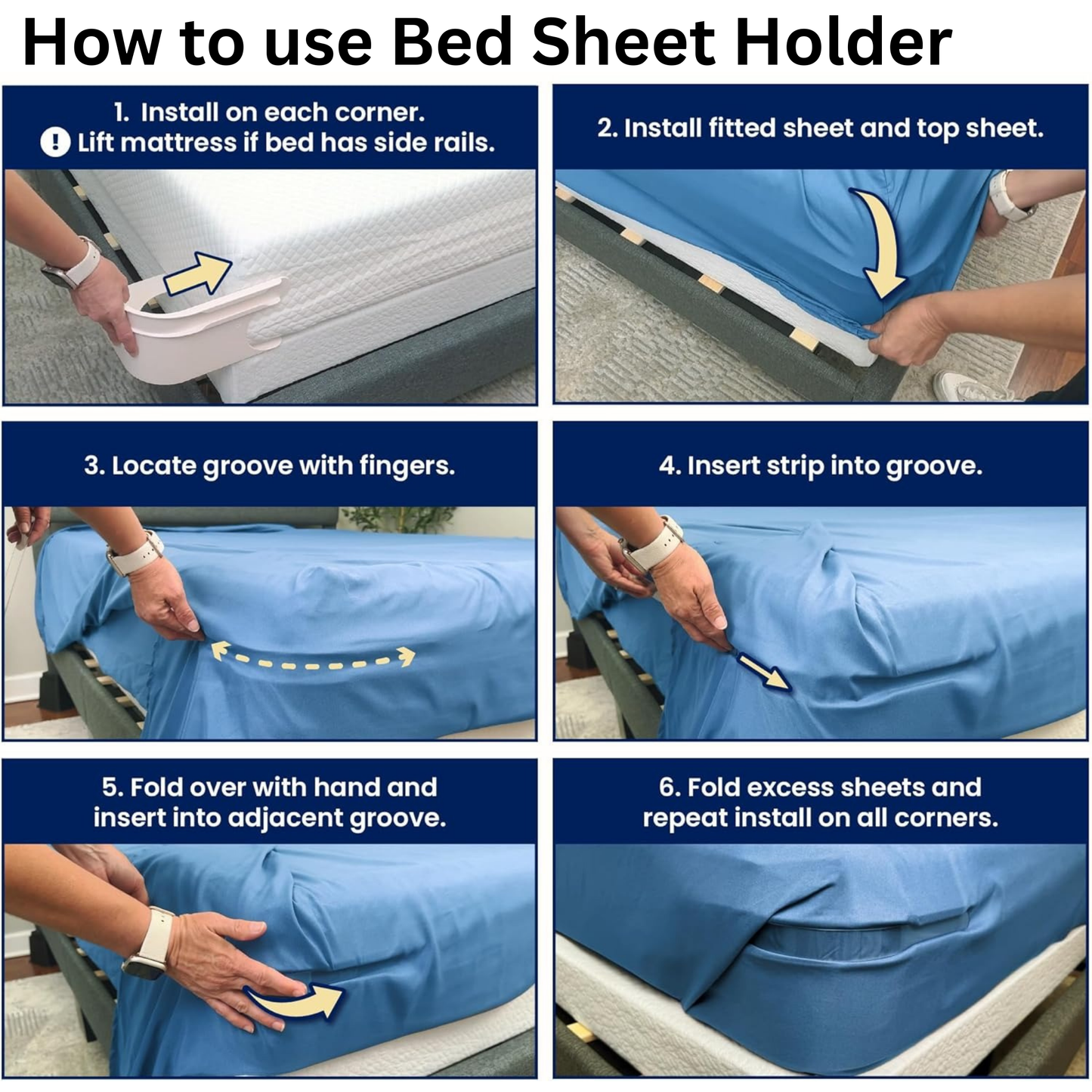 How to use Bed Sheet Holder

1. Install on each corner.
! Lift mattress if bed has side rails.

2. Install fitted sheet and top sheet.

3. Locate groove with fingers.

4. Insert strip into groove.

5. Fold over with hand and insert into adjacent groove.

6. Fold excess sheets and repeat install on all corners.